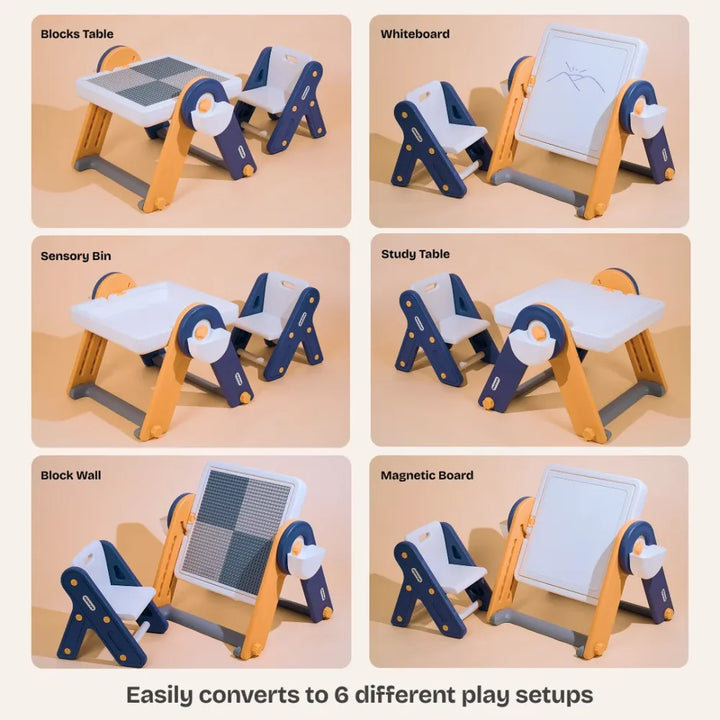 Blocks Table

Whiteboard

Sensory Bin

Study Table

Block Wall

Magnetic Board

Easily converts to 6 different play setups