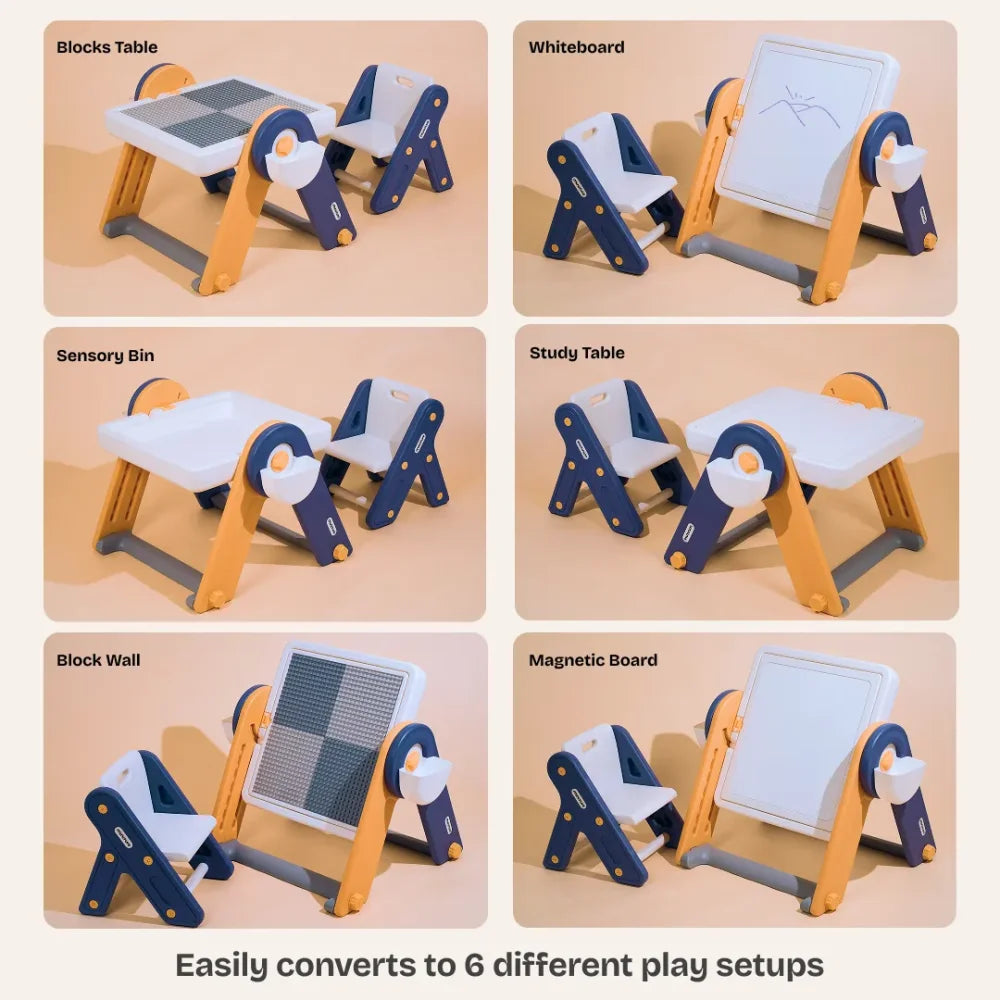 Blocks Table

Whiteboard

Sensory Bin

Study Table

Block Wall

Magnetic Board

Easily converts to 6 different play setups